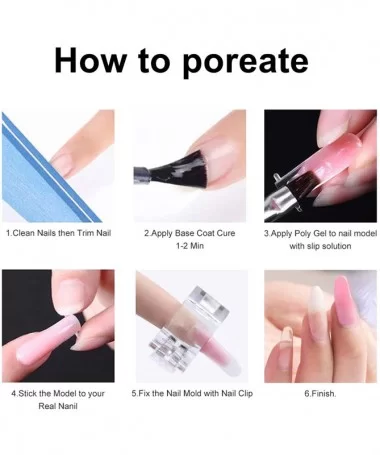 How to poreate

1.Clean Nails then Trim Nail

2.Apply Base Coat Cure 1-2 Min

3.Apply Poly Gel to nail model with slip solution

4.Stick the Model to your Real Nanil

5.Fix the Nail Mold with Nail Clip

6.Finish.