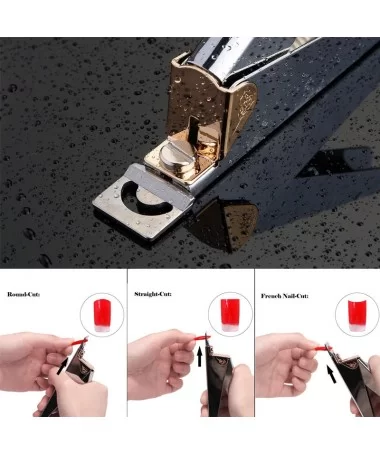 Round-Cut:

Straight-Cut:

French Nail-Cut: