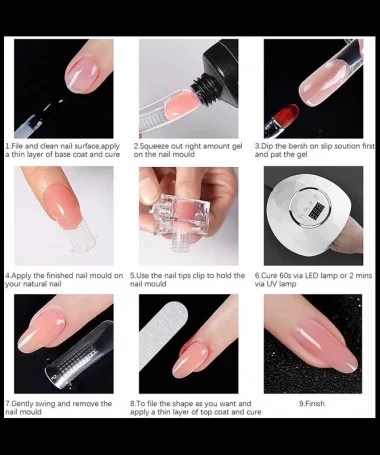 1.File and clean nail surface,apply a thin layer of base coat and cure

2.Squeeze out right amount gel on the nail mould

3.Dip the bersh on slip soution first and pat the gel

4.Apply the finished nail mould on your natural nail

5.Use the nail tips clip to hold the nail mould

6.Cure 60s via LED lamp or 2 mins via UV lamp

7.Gently swing and remove the nail mould

8.To file the shape as you want and apply a thin layer of top coat and cure

9.Finish