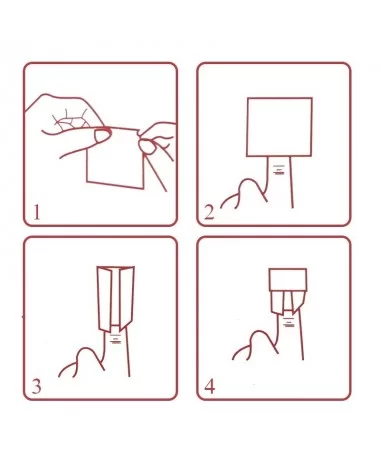 1

2

3

4