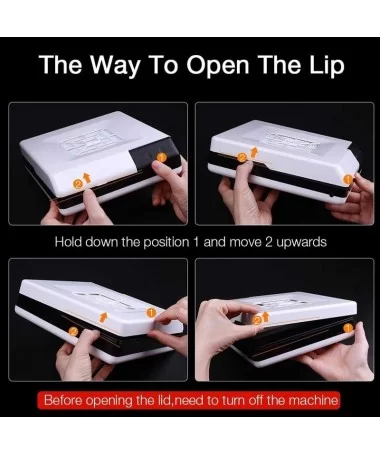 The Way To Open The Lip

1
2

2
1

Hold down the position 1 and move 2 upwards

1
2

2
1

Before opening the lid,need to turn off the machine